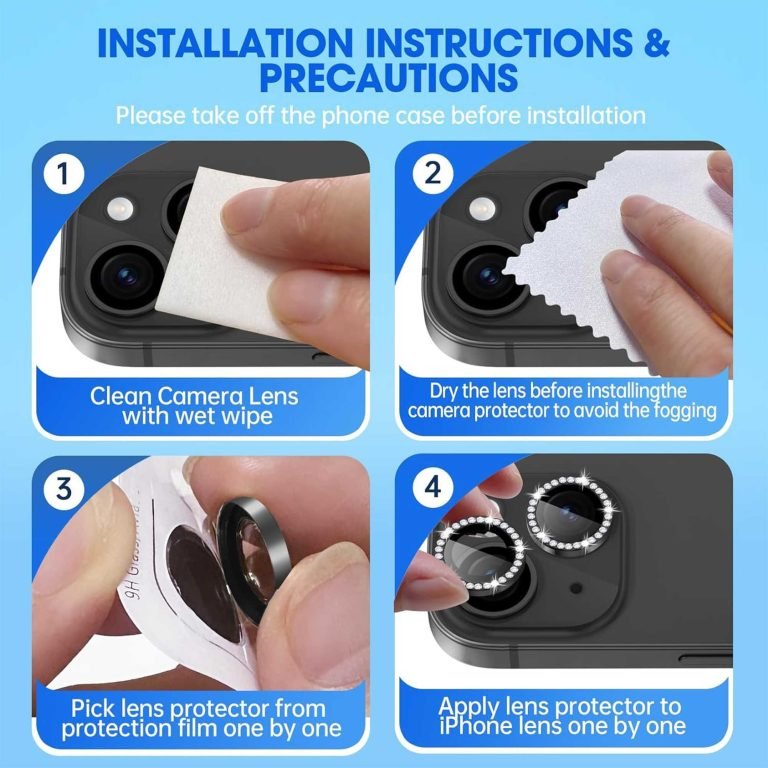 INSTALLATION INSTRUCTIONS & PRECAUTIONS

Please take off the phone case before installation

1

Clean Camera Lens with wet wipe

2

Dry the lens before installingthe camera protector to avoid the fogging

3

9H Glass

Pick lens protector from protection film one by one

4

Apply lens protector to iPhone lens one by one